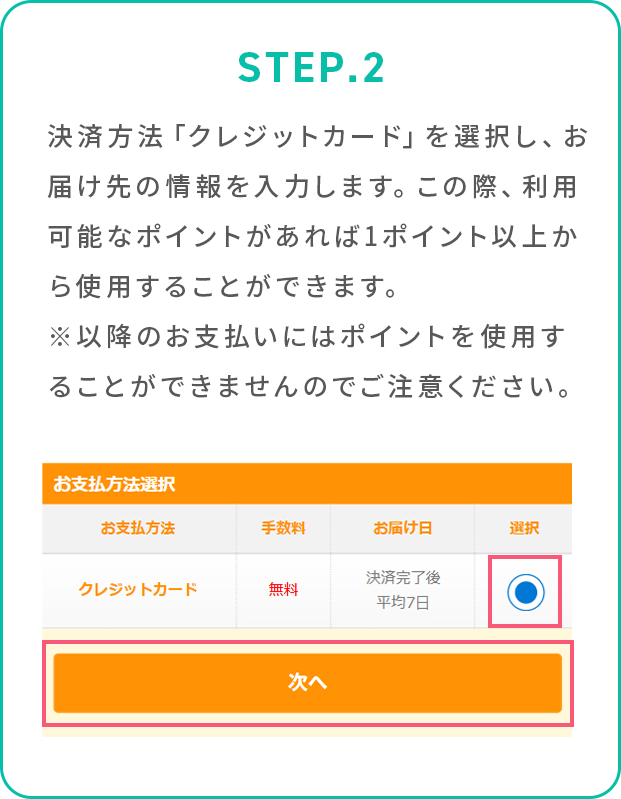 STEP.2

決済方法「クレジットカード」を選択し、お届け先の情報を入力します。この際、利用可能なポイントがあれば1ポイント以上から使用することができます。
※以降のお支払いにはポイントを使用することができませんのでご注意ください。

お支払方法選択

| お支払方法 | 手数料 | お届け日 | 選択 |
|---|---|---|---|
| クレジットカード | 無料 | 決済完了後 平均7日 | |

次へ